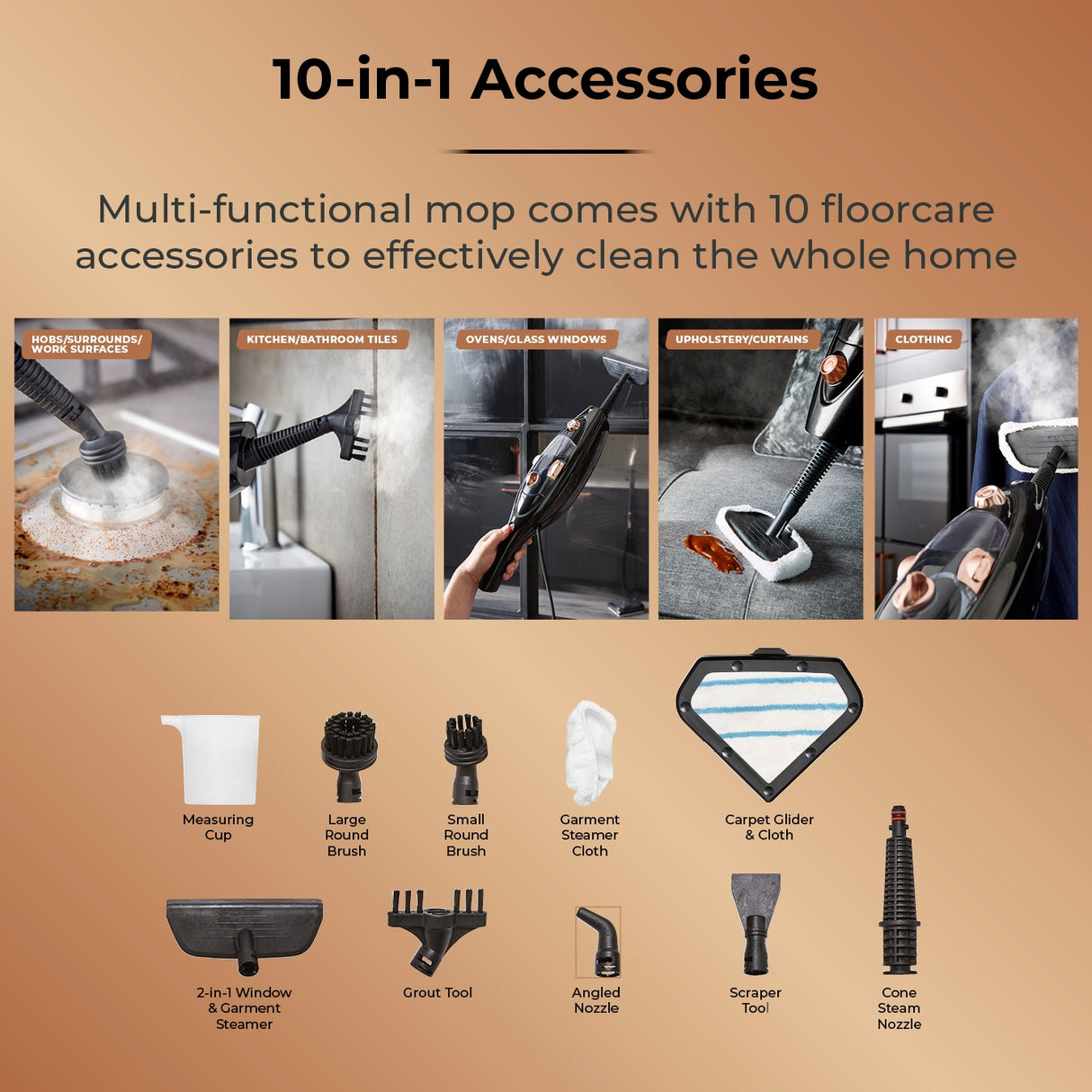 10-in-1 Accessories

Multi-functional mop comes with 10 floorcare accessories to effectively clean the whole home

HOBS/SURROUNDS/ WORK SURFACES

KITCHEN/BATHROOM TILES

OVENS/GLASS WINDOWS

UPHOLSTERY/CURTAINS

CLOTHING

Measuring Cup

Large Round Brush

Small Round Brush

Garment Steamer Cloth

Carpet Glider & Cloth

2-in-1 Window & Garment Steamer

Grout Tool

Angled Nozzle

Scraper Tool

Cone Steam Nozzle